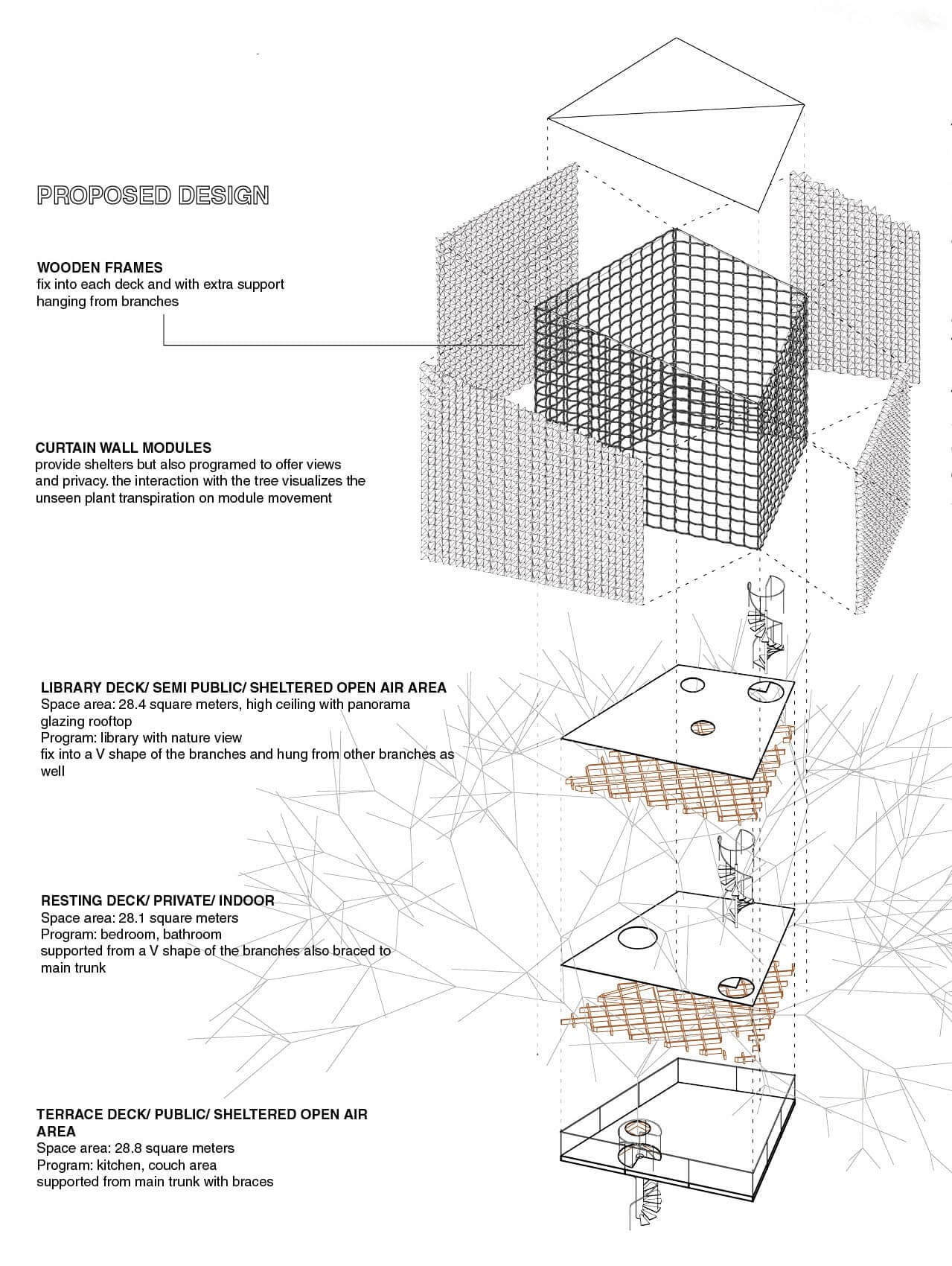 PROPOSED DESIGN

WOODEN FRAMES
fix into each deck and with extra support hanging from branches

CURTAIN WALL MODULES
provide shelters but also programed to offer views and privacy. the interaction with the tree visualizes the unseen plant transpiration on module movement

LIBRARY DECK/ SEMI PUBLIC/ SHELTERED OPEN AIR AREA
Space area: 28.4 square meters, high ceiling with panorama glazing rooftop
Program: library with nature view
fix into a V shape of the branches and hung from other branches as well

RESTING DECK/ PRIVATE/ INDOOR
Space area: 28.1 square meters
Program: bedroom, bathroom
supported from a V shape of the branches also braced to main trunk

TERRACE DECK/ PUBLIC/ SHELTERED OPEN AIR AREA
Space area: 28.8 square meters
Program: kitchen, couch area
supported from main trunk with braces